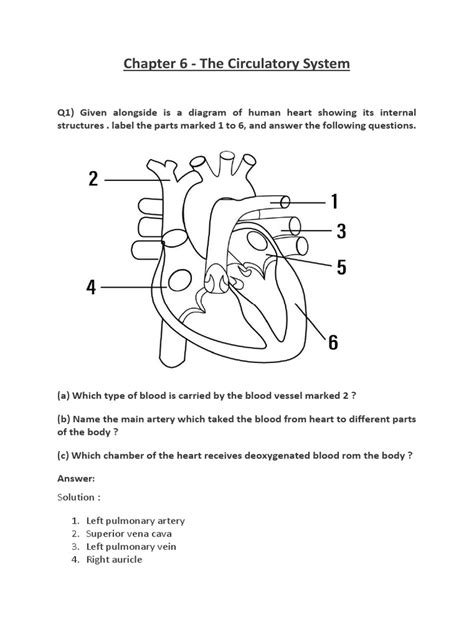 Chapter 6 - The Circulatory System

Q1) Given alongside is a diagram of human heart showing its internal structures . label the parts marked 1 to 6, and answer the following questions.

2

1

3

5

4

6

(a) Which type of blood is carried by the blood vessel marked 2 ?

(b) Name the main artery which taked the blood from heart to different parts of the body ?

(c) Which chamber of the heart receives deoxygenated blood rom the body ?

Answer:

Solution :

1. Left pulmonary artery
2. Superior vena cava
3. Left pulmonary vein
4. Right auricle