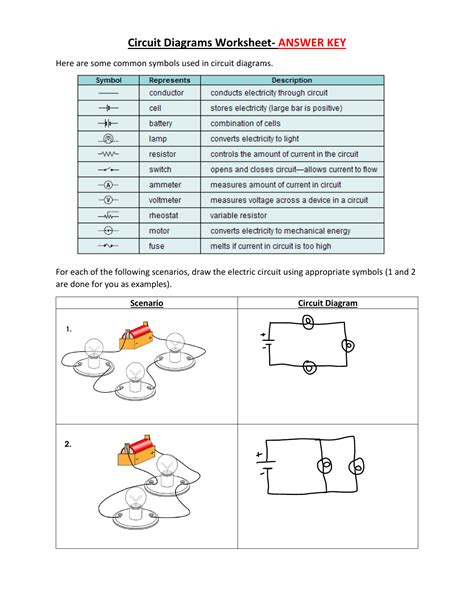 Circuit Diagrams Worksheet- ANSWER KEY

Here are some common symbols used in circuit diagrams.

| Symbol | Represents | Description |
|---|---|---|
| | conductor | conducts electricity through circuit |
| | cell | stores electricity (large bar is positive) |
| | battery | combination of cells |
| | lamp | converts electricity to light |
| | resistor | controls the amount of current in the circuit |
| | switch | opens and closes circuit—allows current to flow |
| A | ammeter | measures amount of current in circuit |
| V | voltmeter | measures voltage across a device in a circuit |
| | rheostat | variable resistor |
| | motor | converts electricity to mechanical energy |
| | fuse | melts if current in circuit is too high |

For each of the following scenarios, draw the electric circuit using appropriate symbols (1 and 2 are done for you as examples).

| Scenario | Circuit Diagram |
|---|---|
| 1. | + - |
| 2. | + - |