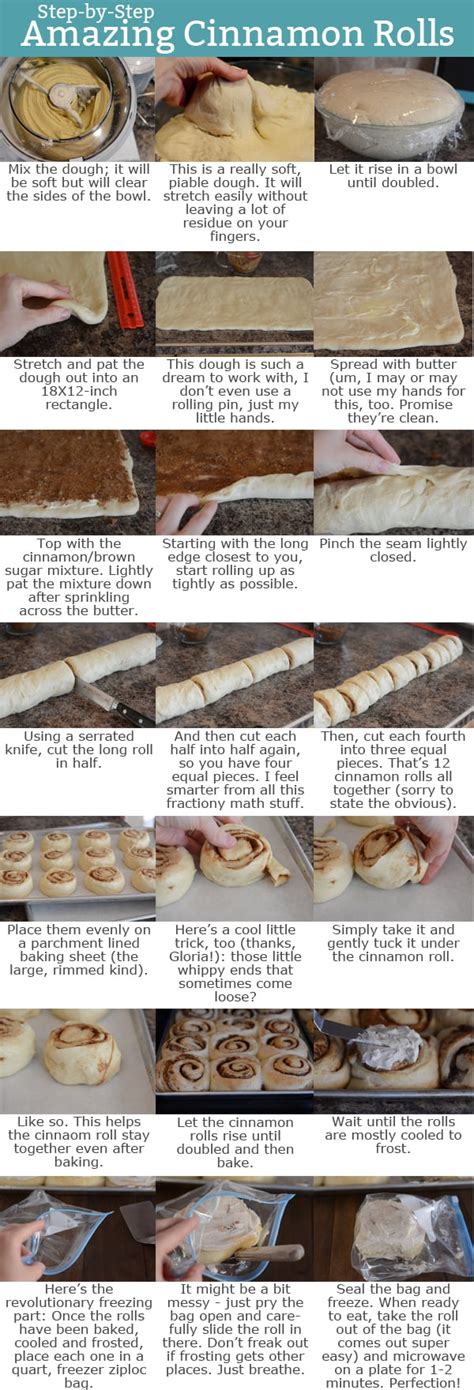 Step-by-Step
Amazing Cinnamon Rolls

Mix the dough; it will be soft but will clear the sides of the bowl.

This is a really soft, piable dough. It will stretch easily without leaving a lot of residue on your fingers.

Let it rise in a bowl until doubled.

Stretch and pat the dough out into an 18X12-inch rectangle.

This dough is such a dream to work with, I don't even use a rolling pin, just my little hands.

Spread with butter (um, I may or may not use my hands for this, too. Promise they're clean.

Top with the cinnamon/brown sugar mixture. Lightly pat the mixture down after sprinkling across the butter.

Starting with the long edge closest to you, start rolling up as tightly as possible.

Pinch the seam lightly closed.

Using a serrated knife, cut the long roll in half.

And then cut each half into half again, so you have four equal pieces. I feel smarter from all this fractiony math stuff.

Then, cut each fourth into three equal pieces. That's 12 cinnamon rolls all together (sorry to state the obvious).

Place them evenly on a parchment lined baking sheet (the large, rimmed kind).

Here's a cool little trick, too (thanks, Gloria!): those little whippy ends that sometimes come loose?

Simply take it and gently tuck it under the cinnamon roll.

Like so. This helps the cinnaom roll stay together even after baking.

Let the cinnamon rolls rise until doubled and then bake.

Wait until the rolls are mostly cooled to frost.

Here's the revolutionary freezing part: Once the rolls have been baked, cooled and frosted, place each one in a quart, freezer ziploc bag.

It might be a bit messy - just pry the bag open and carefully slide the roll in there. Don't freak out if frosting gets other places. Just breathe.

Seal the bag and freeze. When ready to eat, take the roll out of the bag (it comes out super easy) and microwave on a plate for 1-2 minutes. Perfection!