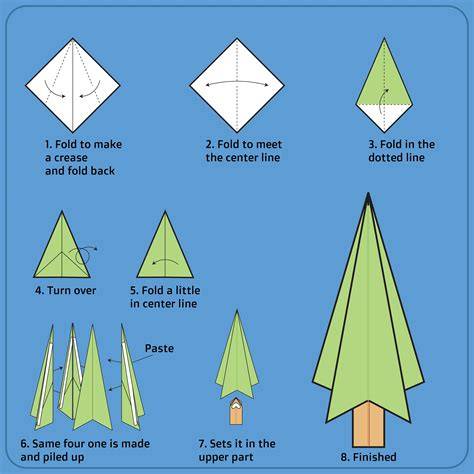 1. Fold to make a crease and fold back

2. Fold to meet the center line

3. Fold in the dotted line

4. Turn over

5. Fold a little in center line

Paste

6. Same four one is made and piled up

7. Sets it in the upper part

8. Finished