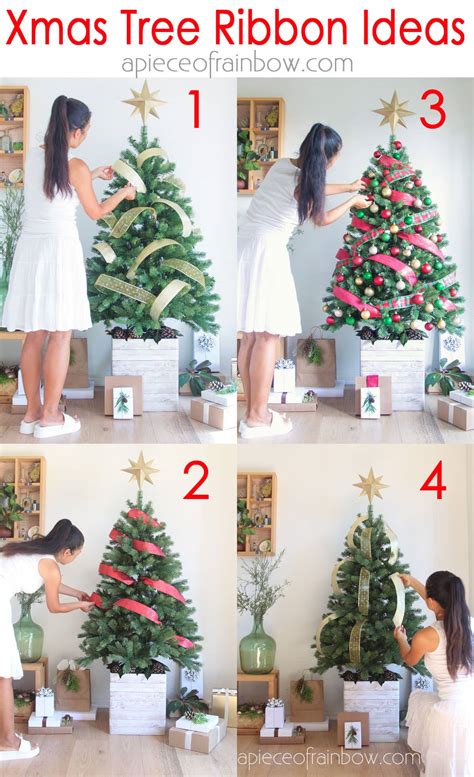 Xmas Tree Ribbon Ideas
apieceofrainbow.com

1

3

2

4

apieceofrainbow.com