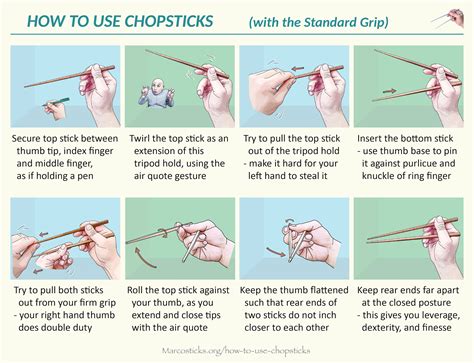 HOW TO USE CHOPSTICKS (with the Standard Grip)

Secure top stick between thumb tip, index finger and middle finger, as if holding a pen

Twirl the top stick as an extension of this tripod hold, using the air quote gesture

Try to pull the top stick out of the tripod hold - make it hard for your left hand to steal it

Insert the bottom stick - use thumb base to pin it against purlicue and knuckle of ring finger

Try to pull both sticks out from your firm grip - your right hand thumb does double duty

Roll the top stick against your thumb, as you extend and close tips with the air quote

Keep the thumb flattened such that rear ends of two sticks do not inch closer to each other

Keep rear ends far apart at the closed posture - this gives you leverage, dexterity, and finesse

Marcosticks.org/how-to-use-chopsticks