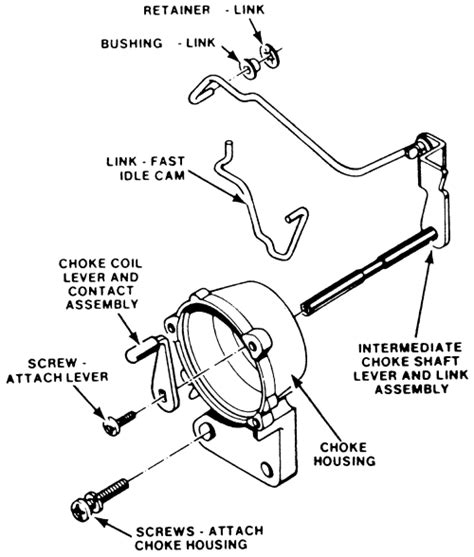 RETAINER - LINK

BUSHING - LINK

LINK - FAST IDLE CAM

CHOKE COIL LEVER AND CONTACT ASSEMBLY

SCREW - ATTACH LEVER

INTERMEDIATE CHOKE SHAFT LEVER AND LINK ASSEMBLY

CHOKE HOUSING

SCREWS - ATTACH CHOKE HOUSING