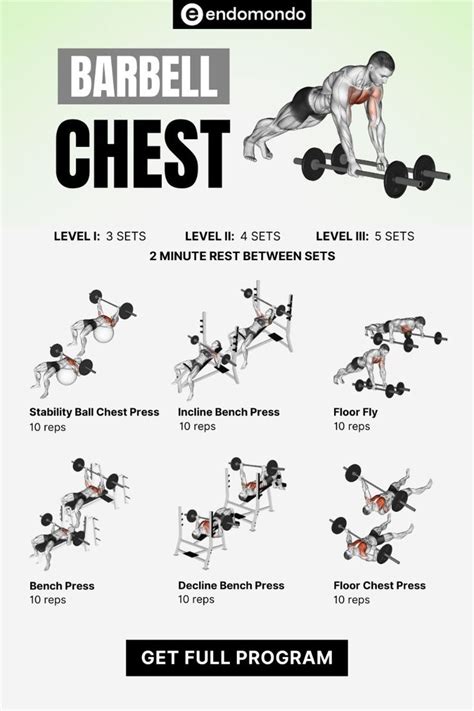 endomondo

BARBELL
CHEST

LEVEL I: 3 SETS LEVEL II: 4 SETS LEVEL III: 5 SETS
2 MINUTE REST BETWEEN SETS

Stability Ball Chest Press
10 reps

Incline Bench Press
10 reps

Floor Fly
10 reps

Bench Press
10 reps

Decline Bench Press
10 reps

Floor Chest Press
10 reps

GET FULL PROGRAM