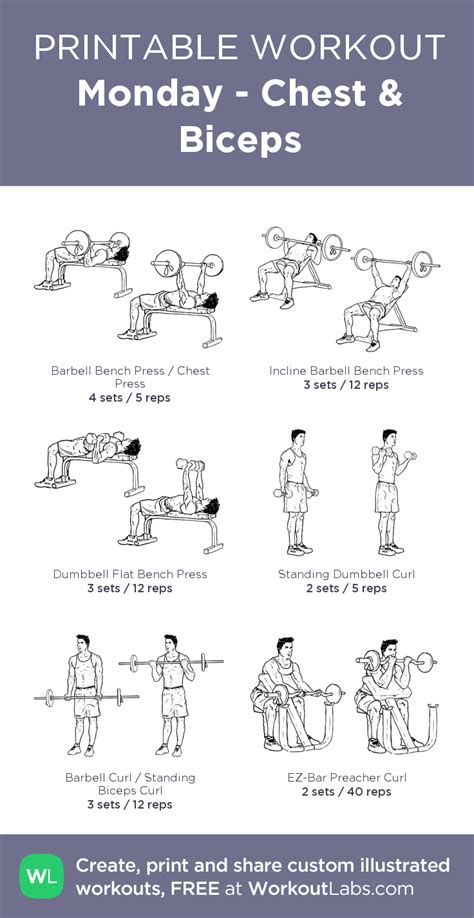 PRINTABLE WORKOUT
Monday - Chest & Biceps

Barbell Bench Press / Chest Press
4 sets / 5 reps

Incline Barbell Bench Press
3 sets / 12 reps

Dumbbell Flat Bench Press
3 sets / 12 reps

Standing Dumbbell Curl
2 sets / 5 reps

Barbell Curl / Standing Biceps Curl
3 sets / 12 reps

EZ-Bar Preacher Curl
2 sets / 40 reps

WL Create, print and share custom illustrated workouts, FREE at WorkoutLabs.com