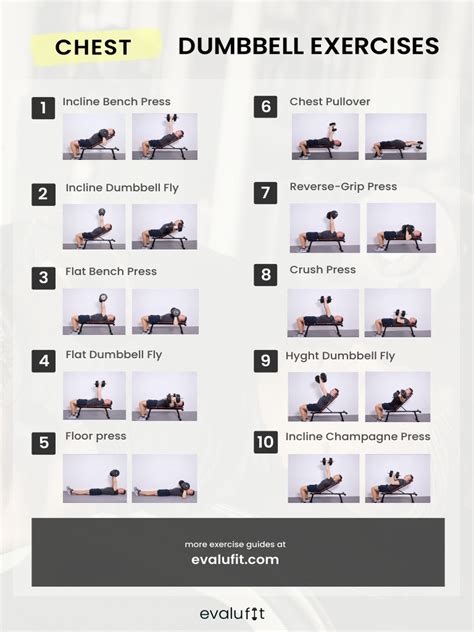 CHEST DUMBBELL EXERCISES

1 Incline Bench Press

2 Incline Dumbbell Fly

3 Flat Bench Press

4 Flat Dumbbell Fly

5 Floor press

6 Chest Pullover

7 Reverse-Grip Press

8 Crush Press

9 Hyght Dumbbell Fly

10 Incline Champagne Press

more exercise guides at
evalufit.com

evalufit