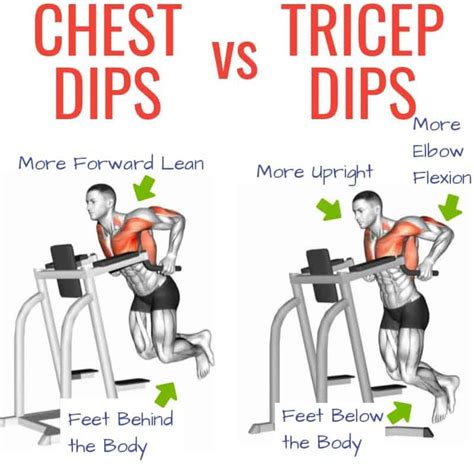 CHEST DIPS vs TRICEP DIPS

More Forward Lean

Feet Behind the Body

More Upright

More Elbow Flexion

Feet Below the Body