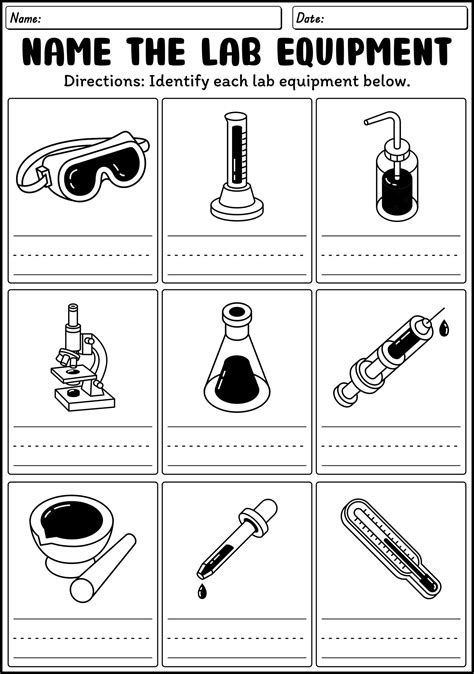 Name:

Date:

NAME THE LAB EQUIPMENT

Directions: Identify each lab equipment below.