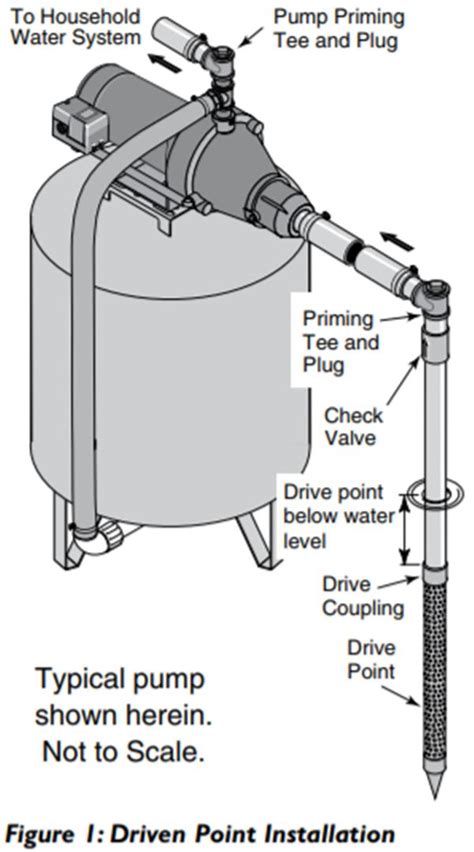 To Household Water System

Pump Priming Tee and Plug

Priming Tee and Plug

Check Valve

Drive point below water level

Drive Coupling

Drive Point

Typical pump shown herein. Not to Scale.

Figure 1: Driven Point Installation