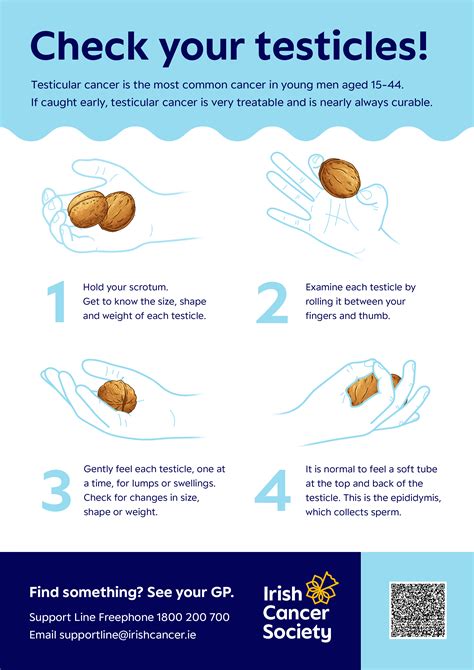 Check your testicles!

Testicular cancer is the most common cancer in young men aged 15-44.
If caught early, testicular cancer is very treatable and is nearly always curable.

1 Hold your scrotum. Get to know the size, shape and weight of each testicle.

2 Examine each testicle by rolling it between your fingers and thumb.

3 Gently feel each testicle, one at a time, for lumps or swellings. Check for changes in size, shape or weight.

4 It is normal to feel a soft tube at the top and back of the testicle. This is the epididymis, which collects sperm.

Find something? See your GP.
Support Line Freephone 1800 200 700
Email supportline@irishcancer.ie

Irish Cancer Society