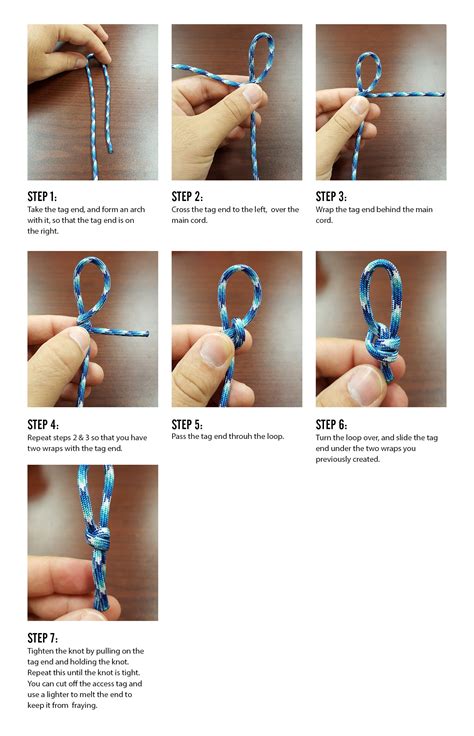 STEP 1:
Take the tag end, and form an arch with it, so that the tag end is on the right.

STEP 2:
Cross the tag end to the left, over the main cord.

STEP 3:
Wrap the tag end behind the main cord.

STEP 4:
Repeat steps 2 & 3 so that you have two wraps with the tag end.

STEP 5:
Pass the tag end throuh the loop.

STEP 6:
Turn the loop over, and slide the tag end under the two wraps you previously created.

STEP 7:
Tighten the knot by pulling on the tag end and holding the knot. Repeat this until the knot is tight. You can cut off the access tag and use a lighter to melt the end to keep it from fraying.