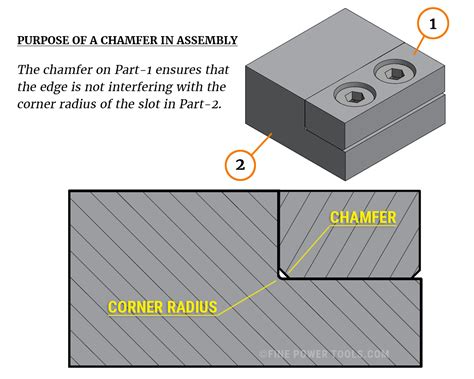 PURPOSE OF A CHAMFER IN ASSEMBLY

The chamfer on Part-1 ensures that the edge is not interfering with the corner radius of the slot in Part-2.

1

2

CHAMFER

CORNER RADIUS

©FINE POWER TOOLS.COM