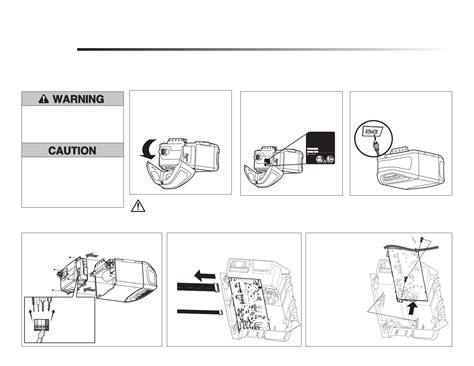 WARNING

CAUTION