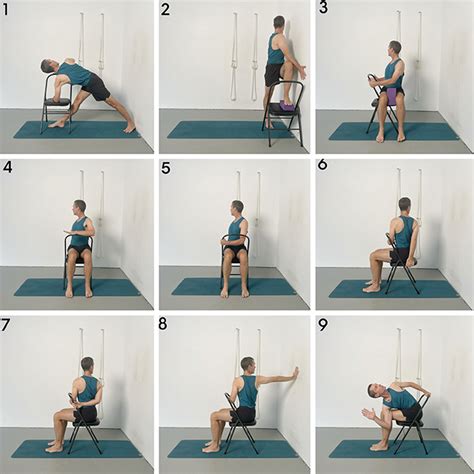 1

2

3

4

5

6

7

8

9