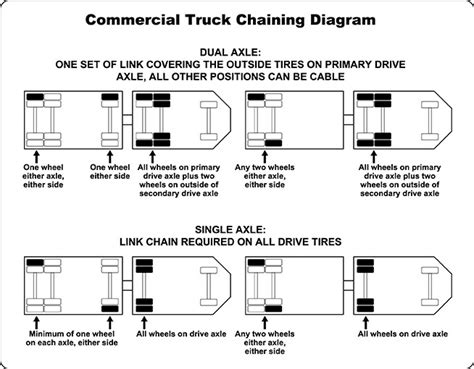 Commercial Truck Chaining Diagram

DUAL AXLE:
ONE SET OF LINK COVERING THE OUTSIDE TIRES ON PRIMARY DRIVE AXLE, ALL OTHER POSITIONS CAN BE CABLE

One wheel either axle, either side

One wheel either side

All wheels on primary drive axle plus two wheels on outside of secondary drive axle

Any two wheels either axle, either side

All wheels on primary drive axle plus two wheels on outside of secondary drive axle

SINGLE AXLE:
LINK CHAIN REQUIRED ON ALL DRIVE TIRES

Minimum of one wheel on each axle, either side

All wheels on drive axle

Any two wheels either axle, either side

All wheels on drive axle