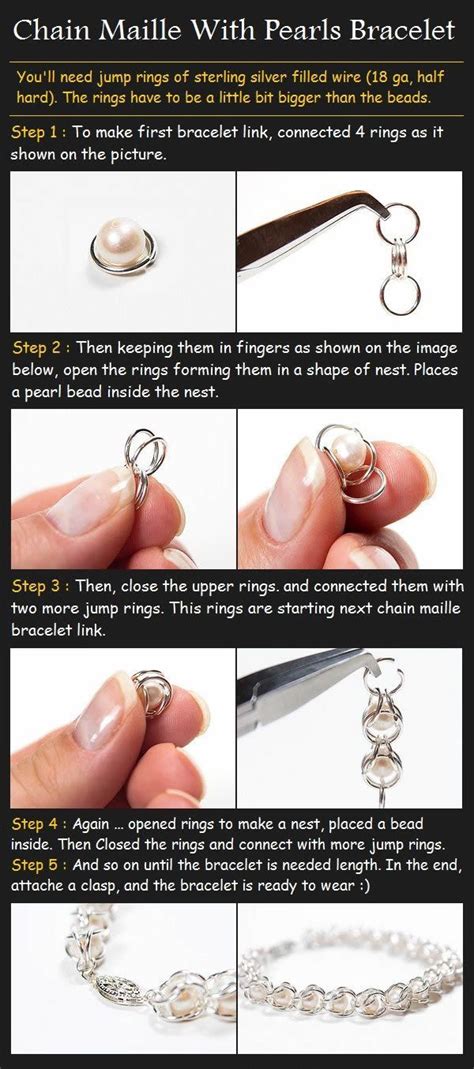 Chain Maille With Pearls Bracelet

You'll need jump rings of sterling silver filled wire (18 ga, half hard). The rings have to be a little bit bigger than the beads.

Step 1 : To make first bracelet link, connected 4 rings as it shown on the picture.

Step 2 : Then keeping them in fingers as shown on the image below, open the rings forming them in a shape of nest. Places a pearl bead inside the nest.

Step 3 : Then, close the upper rings. and connected them with two more jump rings. This rings are starting next chain maille bracelet link.

Step 4 : Again ... opened rings to make a nest, placed a bead inside. Then Closed the rings and connect with more jump rings.
Step 5 : And so on until the bracelet is needed length. In the end, attache a clasp, and the bracelet is ready to wear :)