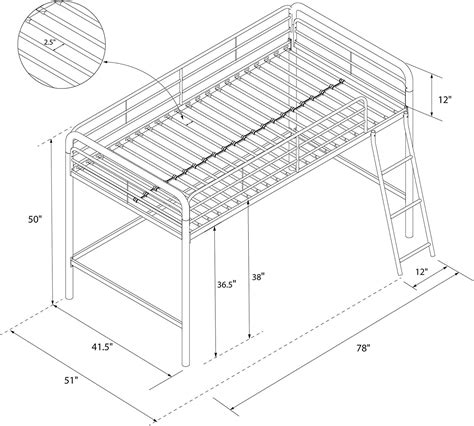 2.5"

12"

50"

36.5"

38"

12"

41.5"

78"

51"