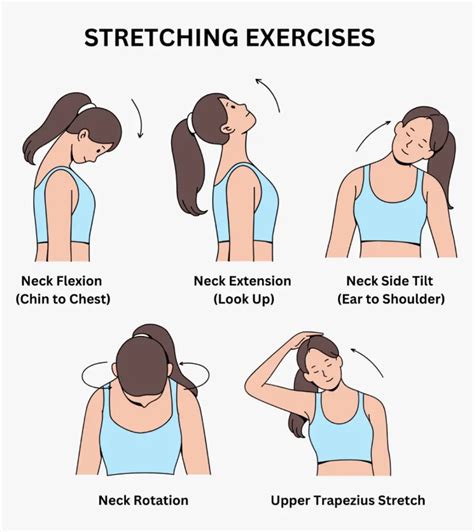 STRETCHING EXERCISES

Neck Flexion
(Chin to Chest)

Neck Extension
(Look Up)

Neck Side Tilt
(Ear to Shoulder)

Neck Rotation

Upper Trapezius Stretch