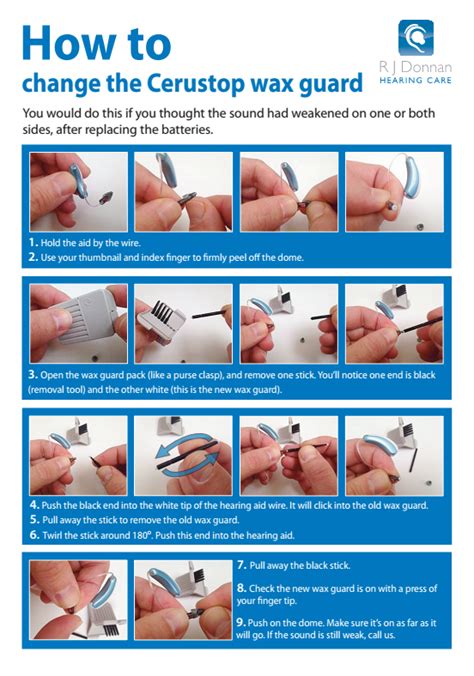 How to
change the Cerustop wax guard

R J Donnan
HEARING CARE

You would do this if you thought the sound had weakened on one or both sides, after replacing the batteries.

1. Hold the aid by the wire.
2. Use your thumbnail and index finger to firmly peel off the dome.

3. Open the wax guard pack (like a purse clasp), and remove one stick. You'll notice one end is black (removal tool) and the other white (this is the new wax guard).

4. Push the black end into the white tip of the hearing aid wire. It will click into the old wax guard.
5. Pull away the stick to remove the old wax guard.
6. Twirl the stick around 180°. Push this end into the hearing aid.

7. Pull away the black stick.

8. Check the new wax guard is on with a press of your finger tip.

9. Push on the dome. Make sure it's on as far as it will go. If the sound is still weak, call us.