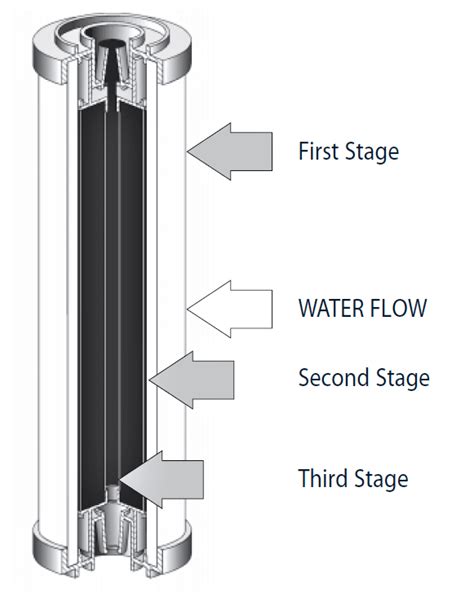 First Stage

WATER FLOW

Second Stage

Third Stage