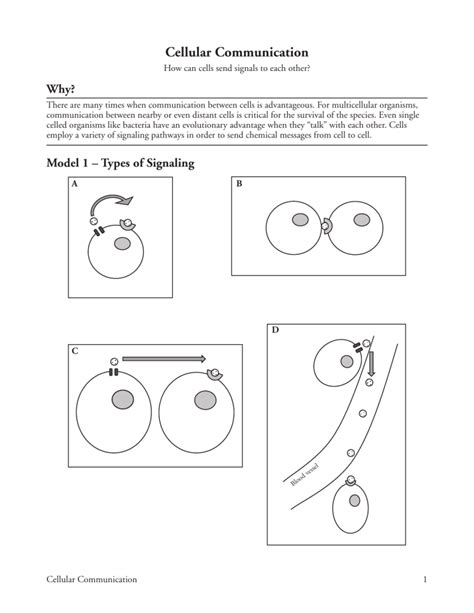 Cellular Communication

How can cells send signals to each other?

Why?

There are many times when communication between cells is advantageous. For multicellular organisms, communication between nearby or even distant cells is critical for the survival of the species. Even single celled organisms like bacteria have an evolutionary advantage when they "talk" with each other. Cells employ a variety of signaling pathways in order to send chemical messages from cell to cell.

Model 1 – Types of Signaling

A

B

C

D

Blood vessel

Cellular Communication

1