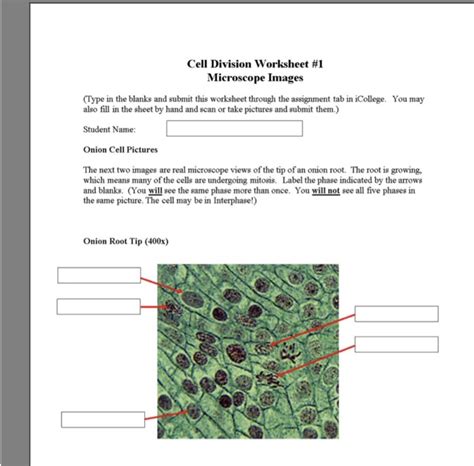 Cell Division Worksheet #1
Microscope Images

(Type in the blanks and submit this worksheet through the assignment tab in iCollege. You may also fill in the sheet by hand and scan or take pictures and submit them.)

Student Name:

Onion Cell Pictures

The next two images are real microscope views of the tip of an onion root. The root is growing, which means many of the cells are undergoing mitosis. Label the phase indicated by the arrows and blanks. (You will see the same phase more than once. You will not see all five phases in the same picture. The cell may be in Interphase!)

Onion Root Tip (400x)