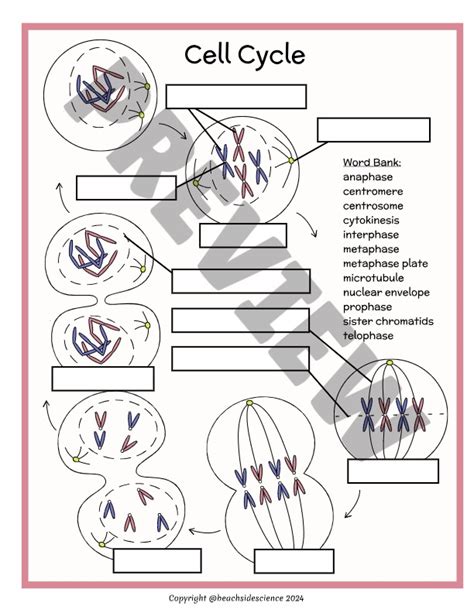 Cell Cycle

PREVIEW

Word Bank:
anaphase
centromere
centrosome
cytokinesis
interphase
metaphase
metaphase plate
microtubule
nuclear envelope
prophase
sister chromatids
telophase

Copyright @beachsidescience 2024