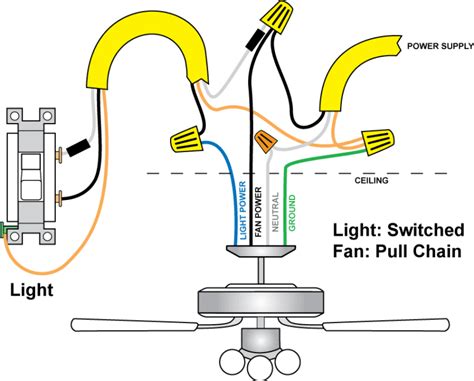 POWER SUPPLY

CEILING

LIGHT POWER
FAN POWER
NEUTRAL
GROUND

Light: Switched
Fan: Pull Chain

Light