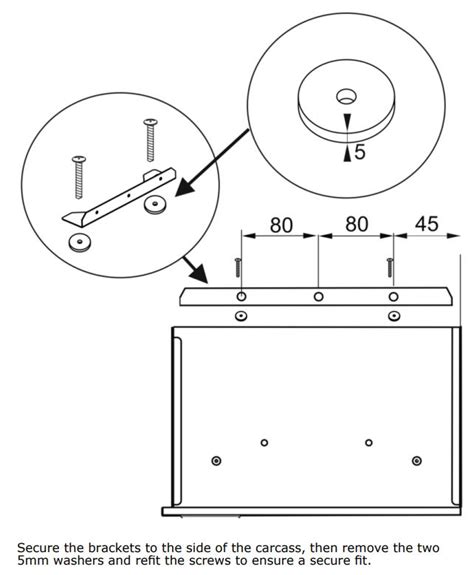 5

80

80

45

Secure the brackets to the side of the carcass, then remove the two 5mm washers and refit the screws to ensure a secure fit.