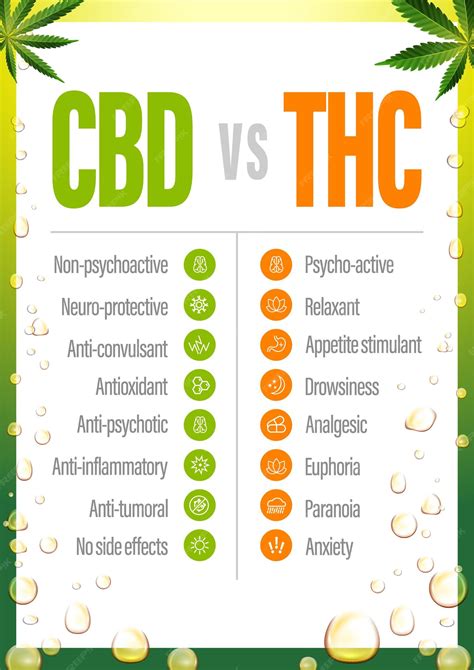 CBD vs THC

Non-psychoactive
Neuro-protective
Anti-convulsant
Antioxidant
Anti-psychotic
Anti-inflammatory
Anti-tumoral
No side effects

Psycho-active
Relaxant
Appetite stimulant
Drowsiness
Analgesic
Euphoria
Paranoia
Anxiety