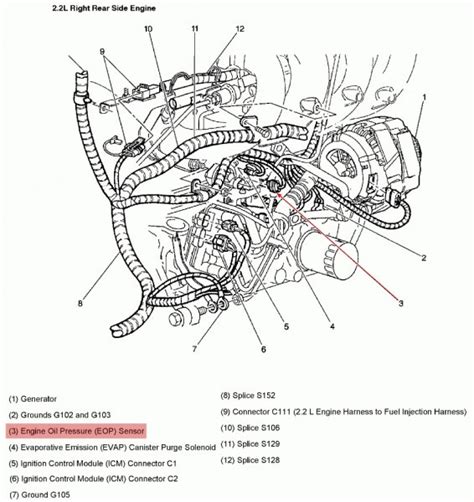 2.2L Right Rear Side Engine

10
11
12
9
1
2
3
4
5
6
7
8

(1) Generator
(2) Grounds G102 and G103
(3) Engine Oil Pressure (EOP) Sensor
(4) Evaporative Emission (EVAP) Canister Purge Solenoid
(5) Ignition Control Module (ICM) Connector C1
(6) Ignition Control Module (ICM) Connector C2
(7) Ground G105

(8) Splice S152
(9) Connector C111 (2.2 L Engine Harness to Fuel Injection Harness)
(10) Splice S106
(11) Splice S129
(12) Splice S128