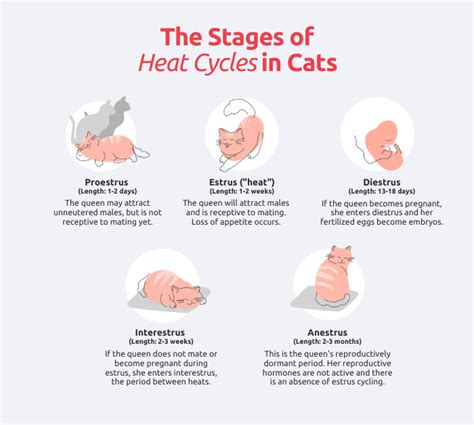 The Stages of Heat Cycles in Cats

Proestrus
(Length: 1-2 days)
The queen may attract unneutered males, but is not receptive to mating yet.

Estrus ("heat")
(Length: 1-2 weeks)
The queen will attract males and is receptive to mating. Loss of appetite occurs.

Diestrus
(Length: 13-18 days)
If the queen becomes pregnant, she enters diestrus and her fertilized eggs become embryos.

Interestrus
(Length: 2-3 weeks)
If the queen does not mate or become pregnant during estrus, she enters interestrus, the period between heats.

Anestrus
(Length: 2-3 months)
This is the queen's reproductively dormant period. Her reproductive hormones are not active and there is an absence of estrus cycling.