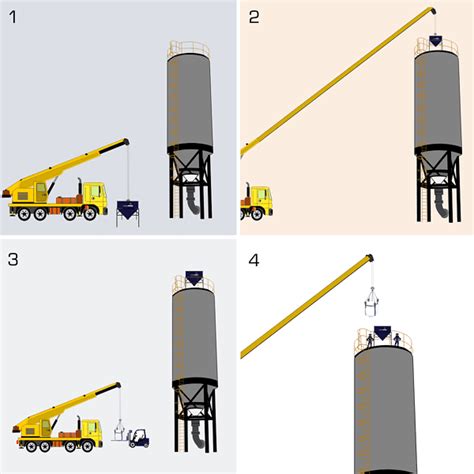 1

2

3

4