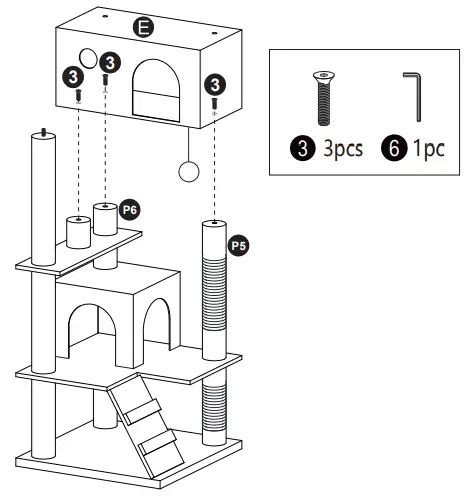 E

3

3

3

P6

P5

3 3pcs

6 1pc