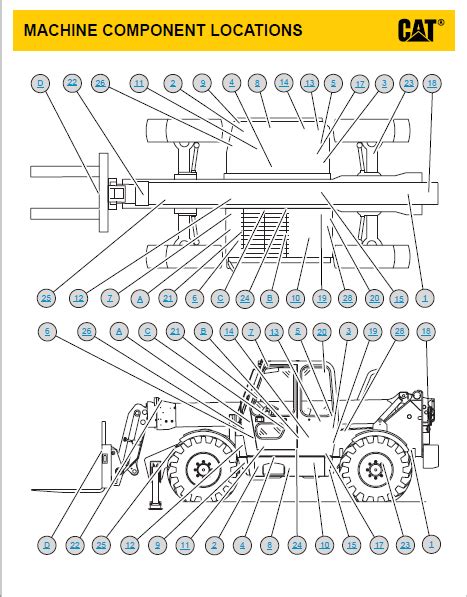 MACHINE COMPONENT LOCATIONS

CAT®

D 22 26 11 2 9 4 8 14 13 5 17 3 23 18

25 12 7 A 21 6 C 24 B 10 19 28 20 15 1

6 26 A C 21 B 14 7 13 5 20 3 19 28 18

D 22 25 12 9 11 2 4 8 24 10 15 17 23 1