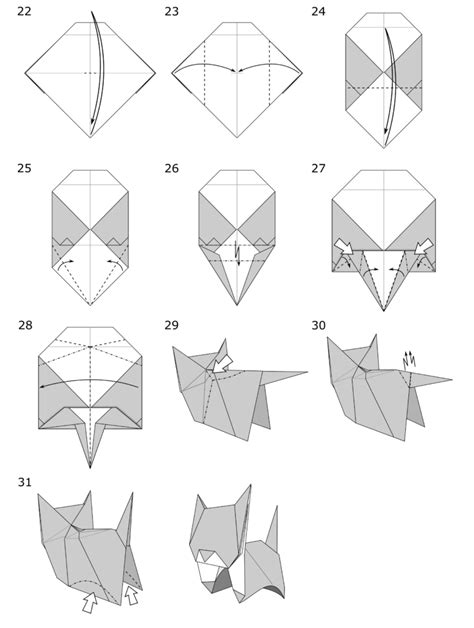 22

23

24

25

26

27

28

29

30

31