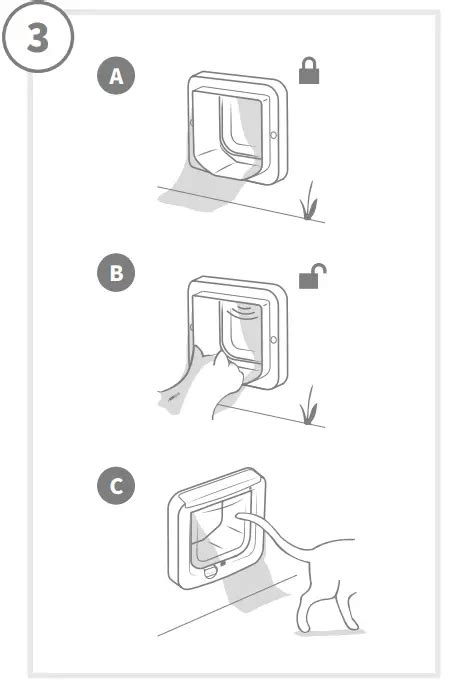 3

A

B

C