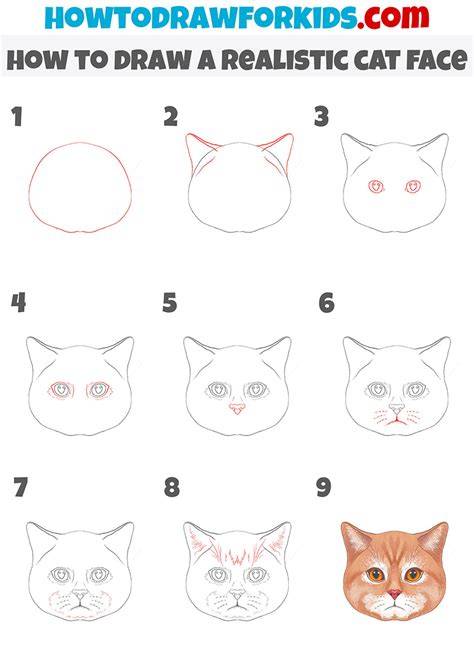 HOWTODRAWFORKIDS.com

HOW TO DRAW A REALISTIC CAT FACE

1

2

3

4

5

6

7

8

9