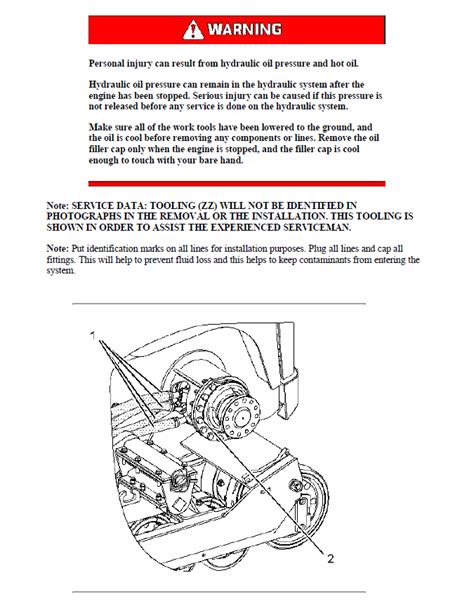 WARNING

Personal injury can result from hydraulic oil pressure and hot oil.

Hydraulic oil pressure can remain in the hydraulic system after the engine has been stopped. Serious injury can be caused if this pressure is not released before any service is done on the hydraulic system.

Make sure all of the work tools have been lowered to the ground, and the oil is cool before removing any components or lines. Remove the oil filler cap only when the engine is stopped, and the filler cap is cool enough to touch with your bare hand.

Note: SERVICE DATA: TOOLING (ZZ) WILL NOT BE IDENTIFIED IN PHOTOGRAPHS IN THE REMOVAL OR THE INSTALLATION. THIS TOOLING IS SHOWN IN ORDER TO ASSIST THE EXPERIENCED SERVICEMAN.

Note: Put identification marks on all lines for installation purposes. Plug all lines and cap all fittings. This will help to prevent fluid loss and this helps to keep contaminants from entering the system.

1

2