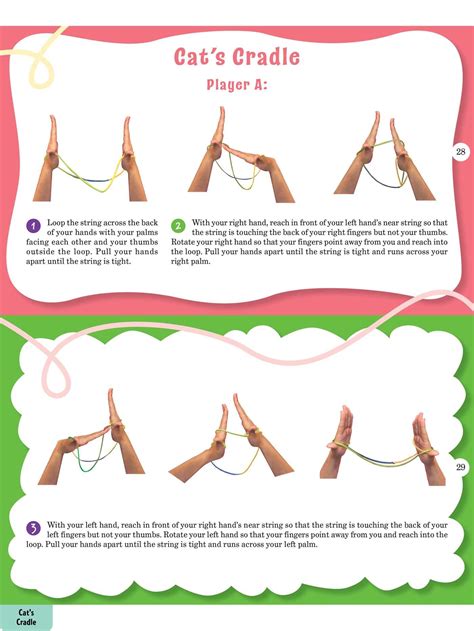 Cat's Cradle

Player A:

28

1 Loop the string across the back of your hands with your palms facing each other and your thumbs outside the loop. Pull your hands apart until the string is tight.

2 With your right hand, reach in front of your left hand's near string so that the string is touching the back of your right fingers but not your thumbs. Rotate your right hand so that your fingers point away from you and reach into the loop. Pull your hands apart until the string is tight and runs across your right palm.

29

3 With your left hand, reach in front of your right hand's near string so that the string is touching the back of your left fingers but not your thumbs. Rotate your left hand so that your fingers point away from you and reach into the loop. Pull your hands apart until the string is tight and runs across your left palm.

Cat's Cradle