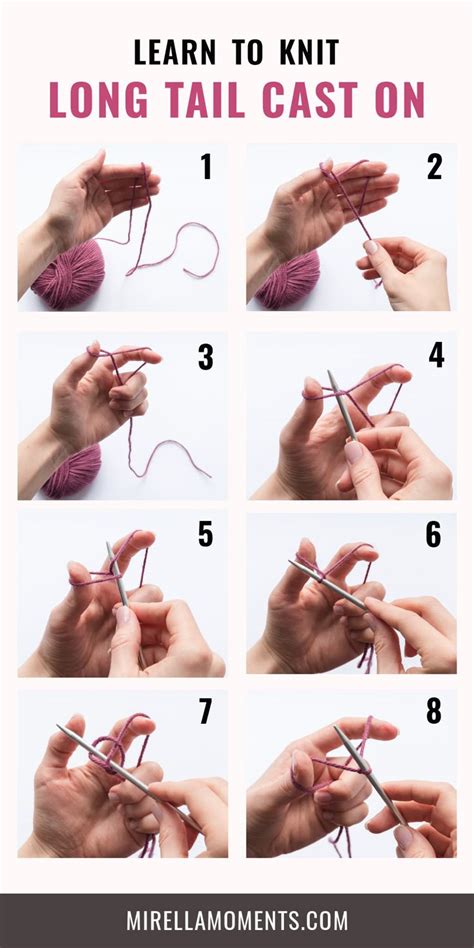 LEARN TO KNIT
LONG TAIL CAST ON

1

2

3

4

5

6

7

8

MIRELLAMOMENTS.COM