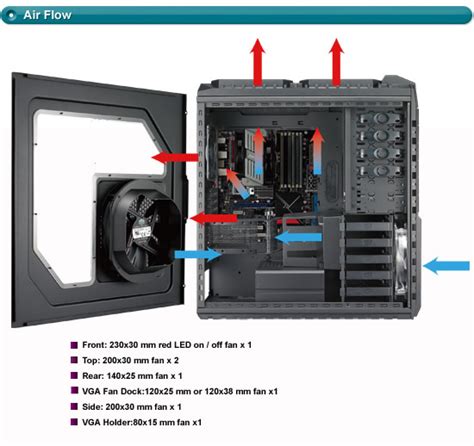 Air Flow

Front: 230x30 mm red LED on / off fan x 1
Top: 200x30 mm fan x 2
Rear: 140x25 mm fan x 1
VGA Fan Dock:120x25 mm or 120x38 mm fan x1
Side: 200x30 mm fan x 1
VGA Holder:80x15 mm fan x1