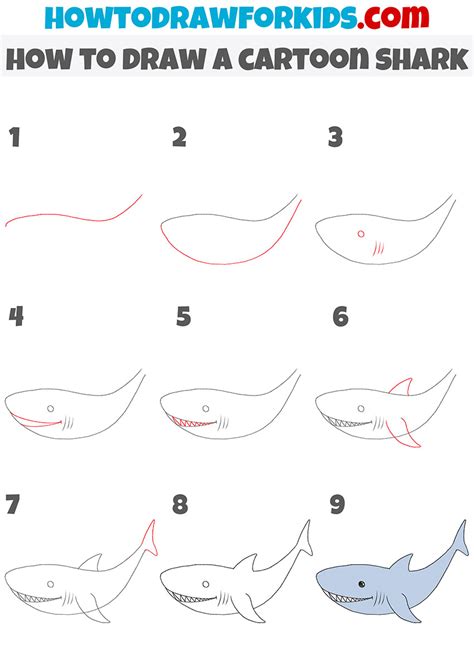 HOWTODRAWFORKIDS.com

HOW TO DRAW A CARTOON SHARK

1

2

3

4

5

6

7

8

9