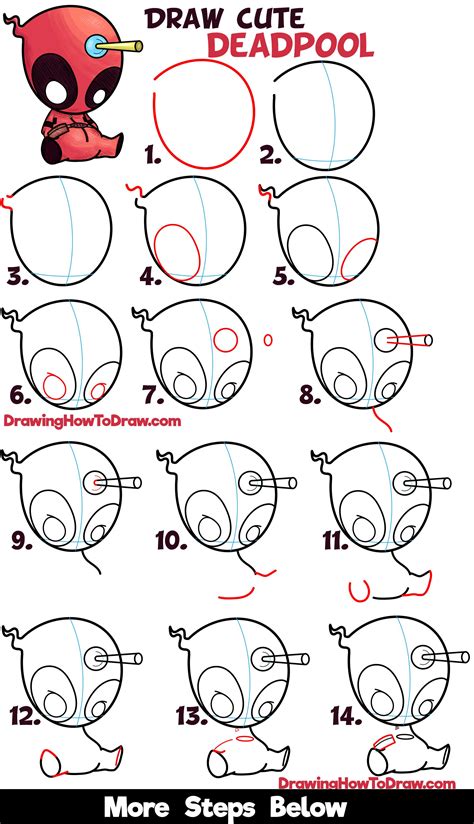 DRAW CUTE
DEADPOOL

1.
2.
3.
4.
5.
6.
7.
8.

DrawingHowToDraw.com

9.
10.
11.
12.
13.
14.

DrawingHowToDraw.com

More Steps Below