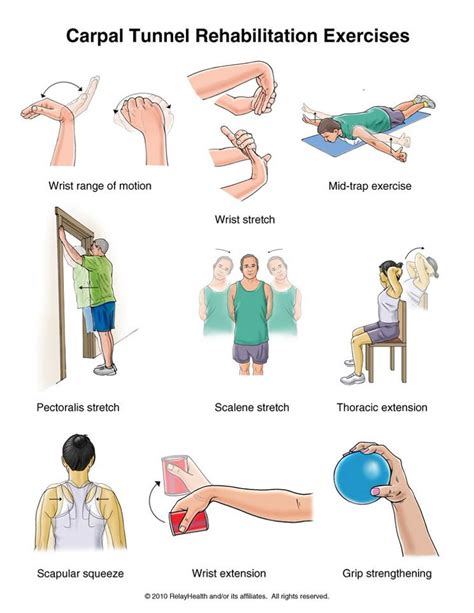 Carpal Tunnel Rehabilitation Exercises

Wrist range of motion

Wrist stretch

Mid-trap exercise

Pectoralis stretch

Scalene stretch

Thoracic extension

Scapular squeeze

Wrist extension

Grip strengthening

© 2010 RelayHealth and/or its affiliates. All rights reserved.