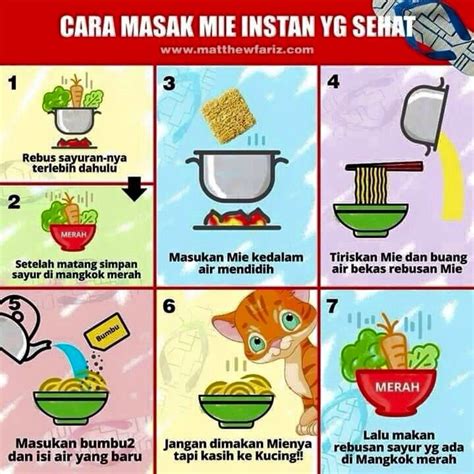 CARA MASAK MIE INSTAN YG SEHAT
www.matthewfariz.com

1
Rebus sayuran-nya terlebih dahulu

2
MERAH
Setelah matang simpan sayur di mangkok merah

3
Masukan Mie kedalam air mendidih

4
Tiriskan Mie dan buang air bekas rebusan Mie

5
Bumbu
Masukan bumbu2 dan isi air yang baru

6
Jangan dimakan Mienya tapi kasih ke Kucing!!

7
MERAH
Lalu makan rebusan sayur yg ada di Mangkok merah