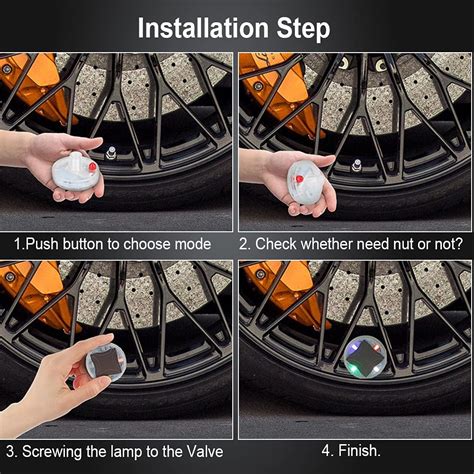 Installation Step

1.Push button to choose mode

2. Check whether need nut or not?

3. Screwing the lamp to the Valve

4. Finish.