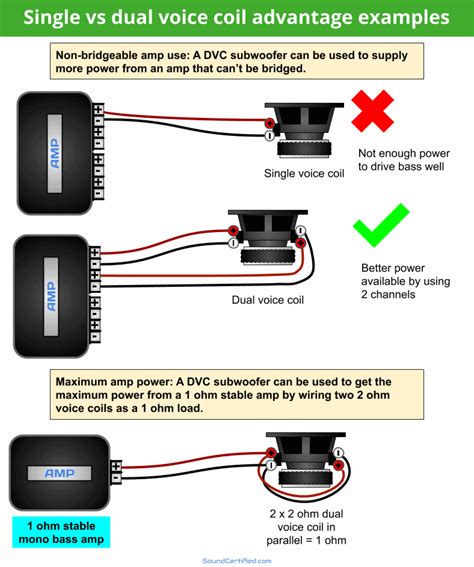 Single vs dual voice coil advantage examples

Non-bridgeable amp use: A DVC subwoofer can be used to supply more power from an amp that can't be bridged.

AMP

Single voice coil

Not enough power to drive bass well

AMP

Dual voice coil

Better power available by using 2 channels

Maximum amp power: A DVC subwoofer can be used to get the maximum power from a 1 ohm stable amp by wiring two 2 ohm voice coils as a 1 ohm load.

AMP

1 ohm stable mono bass amp

2 x 2 ohm dual voice coil in parallel = 1 ohm

SoundCertified.com