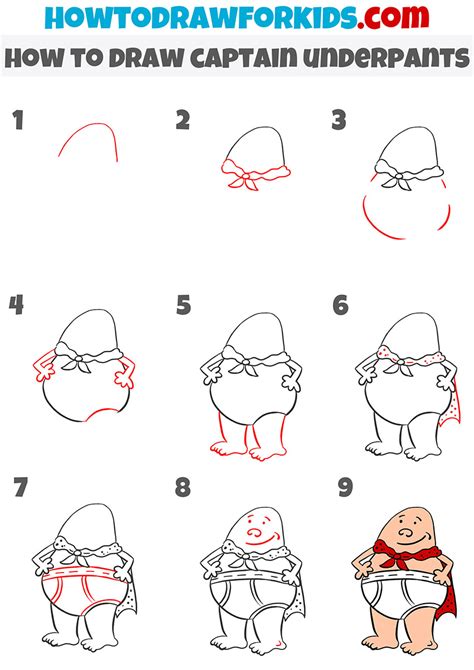 HOWTODRAWFORKIDS.com

HOW TO DRAW CAPTAIN UNDERPANTS

1

2

3

4

5

6

7

8

9