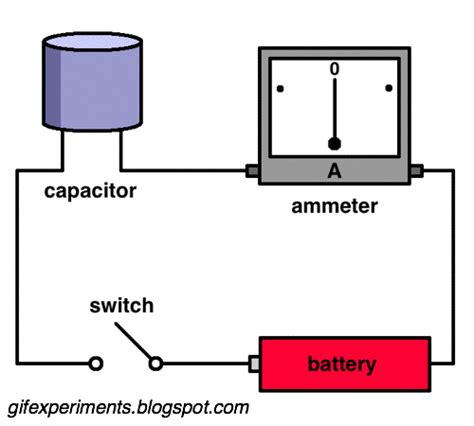 0

A

capacitor

ammeter

switch

battery

gifexperiments.blogspot.com